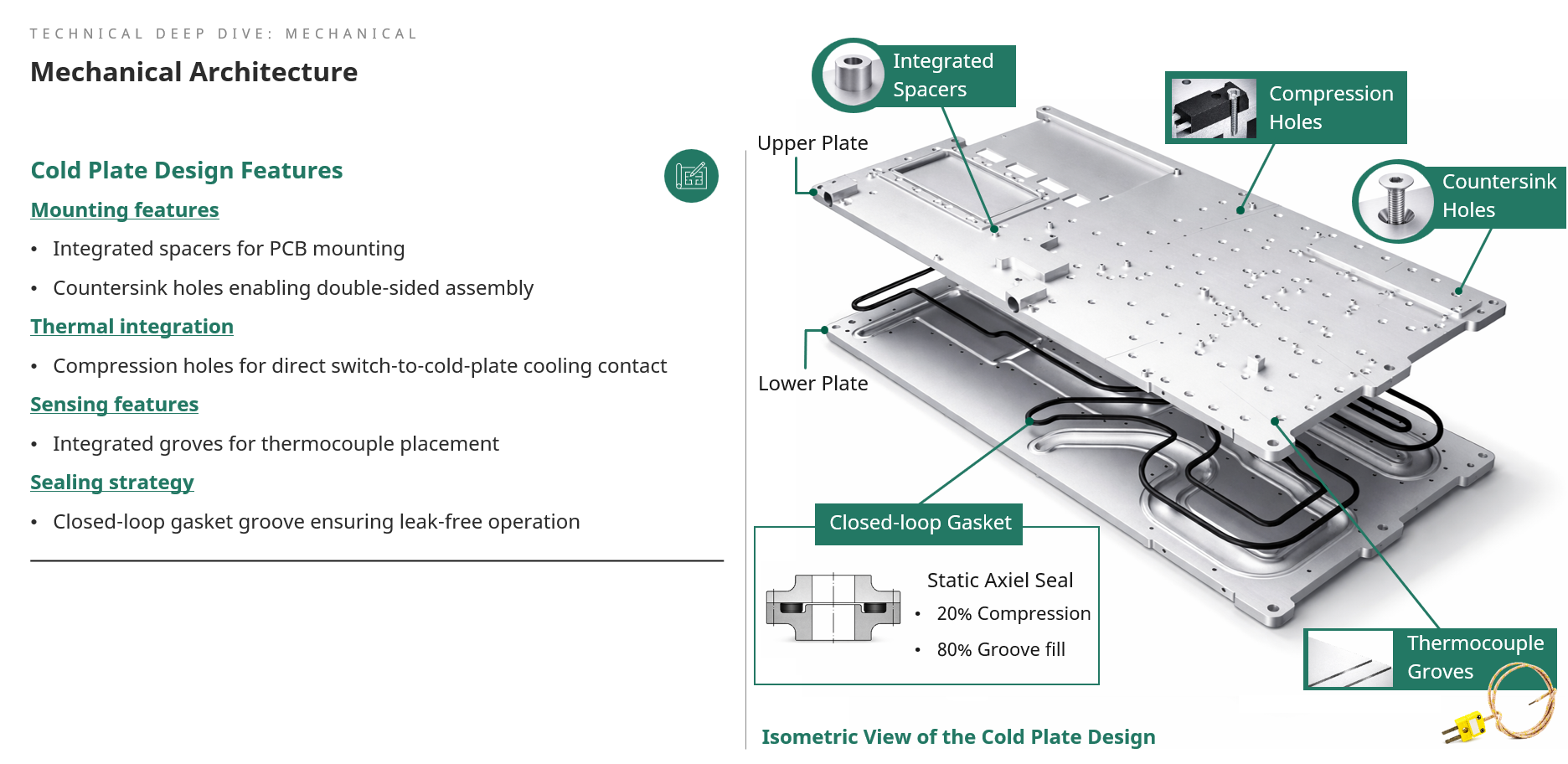 TECHNICAL DEEP DIVE: MECHANICAL

Mechanical Architecture

Cold Plate Design Features

Mounting features

• Integrated spacers for PCB mounting

• Countersink holes enabling double-sided assembly

Thermal integration

• Compression holes for direct switch-to-cold-plate cooling contact

Sensing features

• Integrated groves for thermocouple placement

Sealing strategy

• Closed-loop gasket groove ensuring leak-free operation

Integrated Spacers

Compression Holes

Countersink Holes

Upper Plate

Lower Plate

Closed-loop Gasket

Static Axiel Seal

• 20% Compression

• 80% Groove fill

Thermocouple Groves

Isometric View of the Cold Plate Design